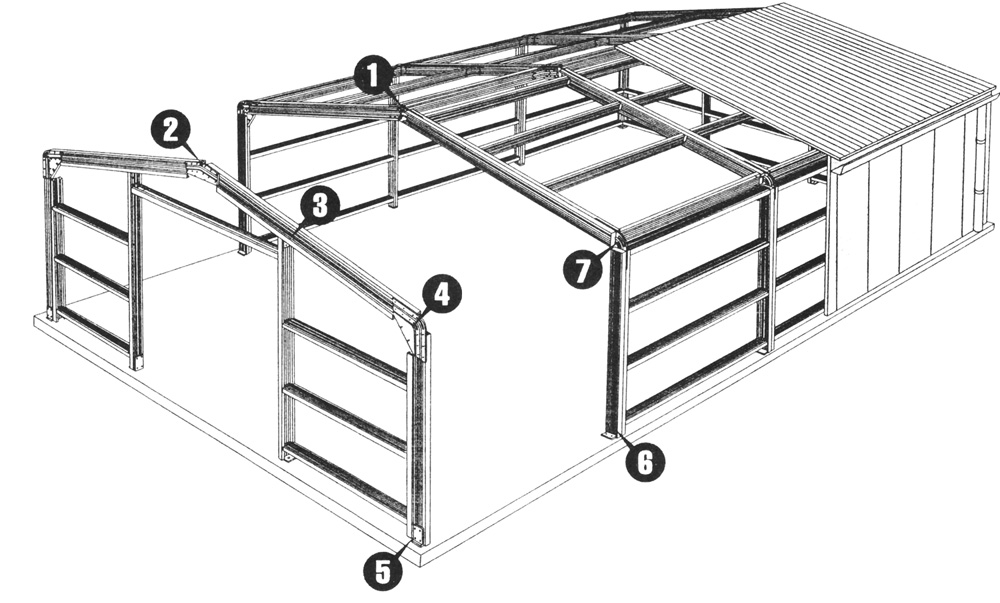 1
2
3
4
7
6
5